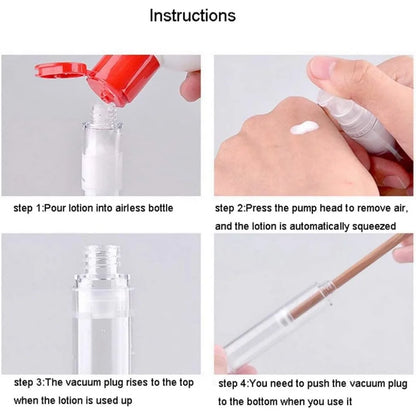 Instructions

step 1:Pour lotion into airless bottle

step 2:Press the pump head to remove air, and the lotion is automatically squeezed

step 3:The vacuum plug rises to the top when the lotion is used up

step 4:You need to push the vacuum plug to the bottom when you use it