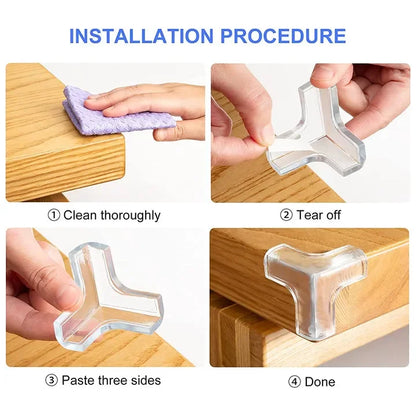 INSTALLATION PROCEDURE

① Clean thoroughly

② Tear off

③ Paste three sides

④ Done