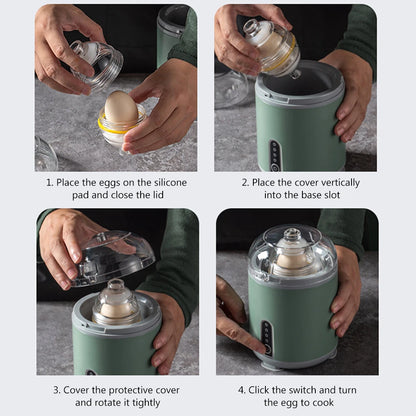 1. Place the eggs on the silicone pad and close the lid

2. Place the cover vertically into the base slot

3. Cover the protective cover and rotate it tightly

4. Click the switch and turn the egg to cook