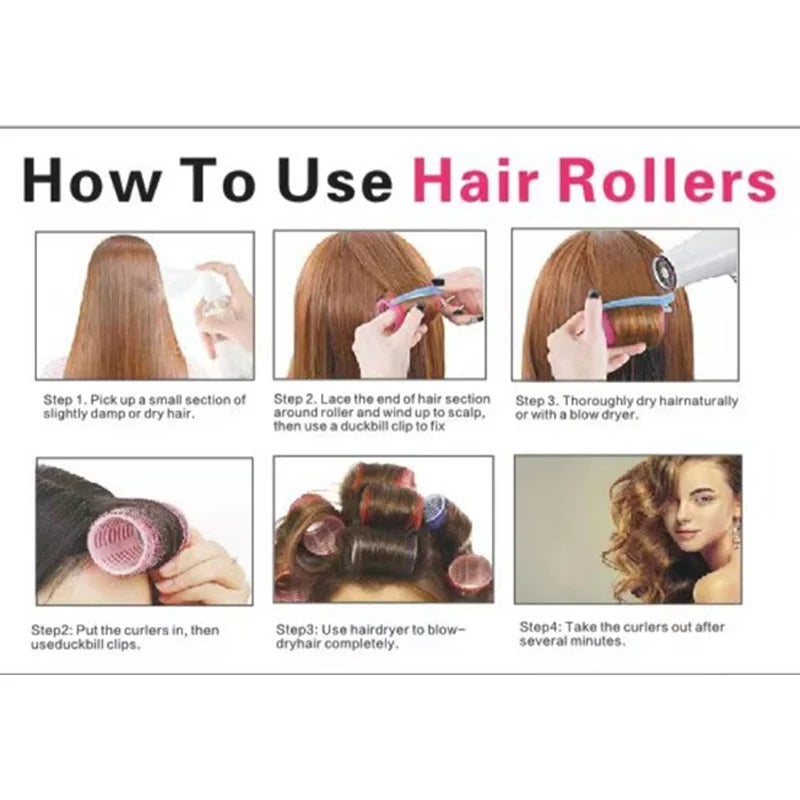 How To Use Hair Rollers

Step 1. Pick up a small section of slightly damp or dry hair.

Step 2. Lace the end of hair section around roller and wind up to scalp, then use a duckbill clip to fix

Step 3. Thoroughly dry hairnaturally or with a blow dryer.

Step2: Put the curlers in, then useduckbill clips.

Step3: Use hairdryer to blow-dryhair completely.

Step4: Take the curlers out after several minutes.