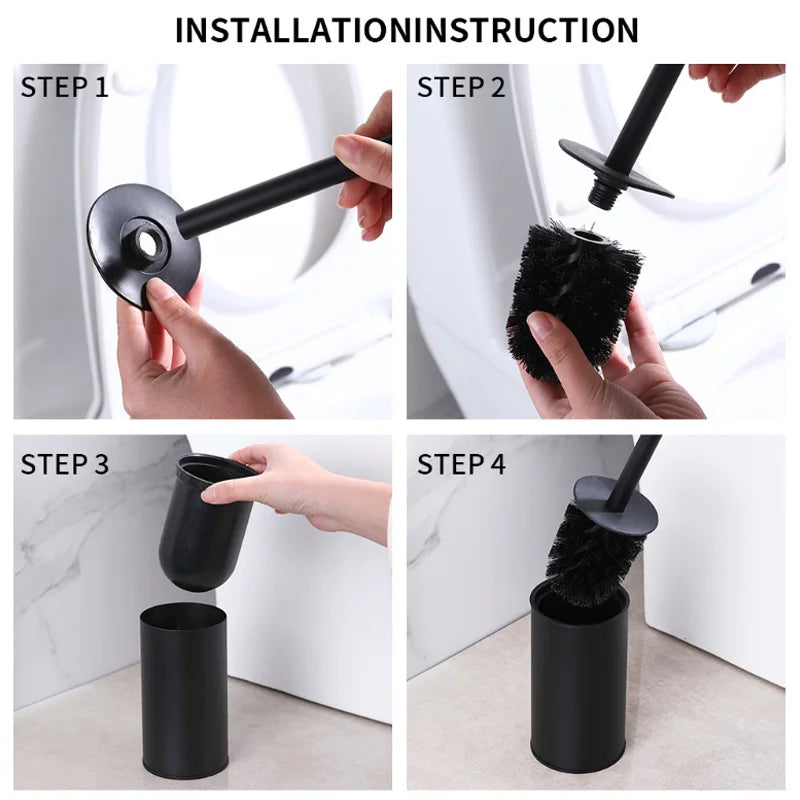 INSTALLATIONINSTRUCTION

STEP 1

STEP 2

STEP 3

STEP 4