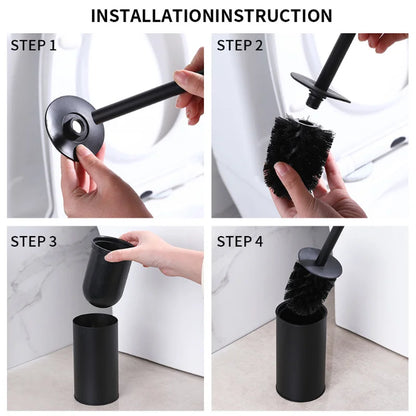 INSTALLATIONINSTRUCTION

STEP 1

STEP 2

STEP 3

STEP 4