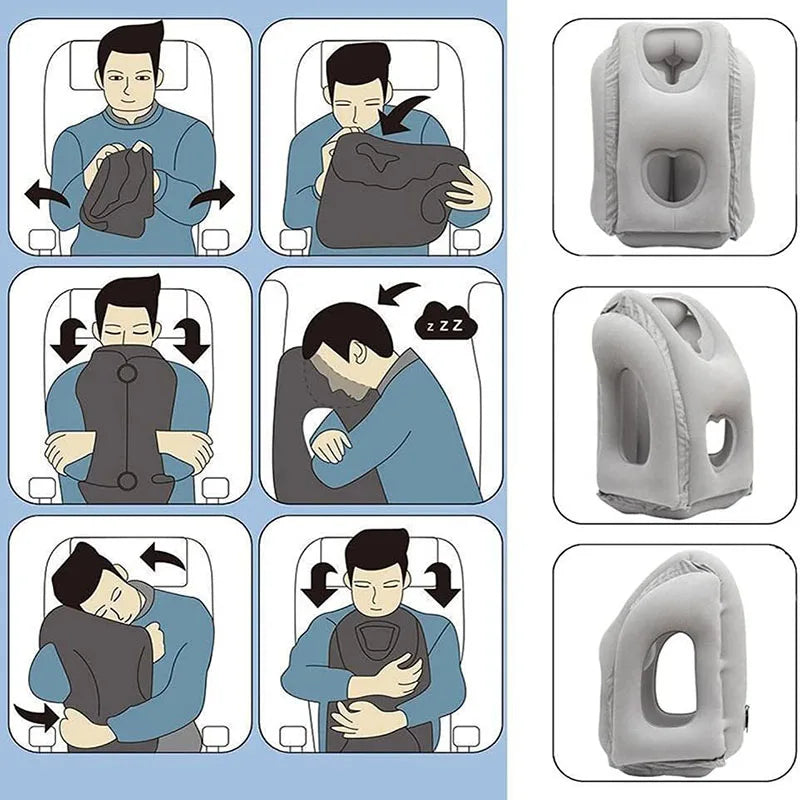 z Z Z