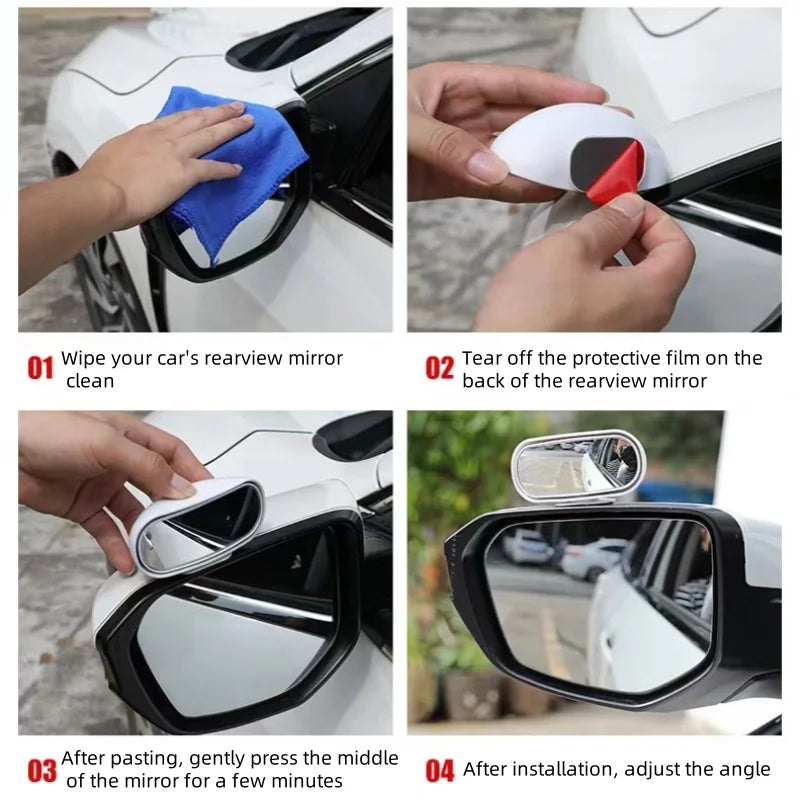 01 Wipe your car's rearview mirror clean

02 Tear off the protective film on the back of the rearview mirror

03 After pasting, gently press the middle of the mirror for a few minutes

04 After installation, adjust the angle