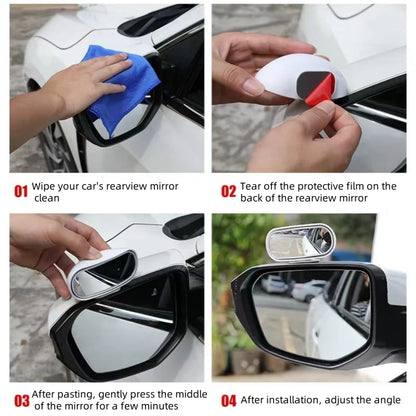 01 Wipe your car's rearview mirror clean

02 Tear off the protective film on the back of the rearview mirror

03 After pasting, gently press the middle of the mirror for a few minutes

04 After installation, adjust the angle