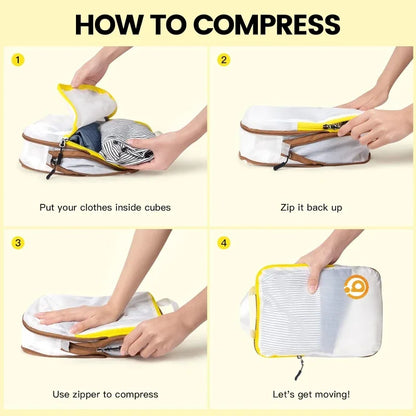 HOW TO COMPRESS

1

Put your clothes inside cubes

2

Zip it back up

3

Use zipper to compress

4

Let's get moving!