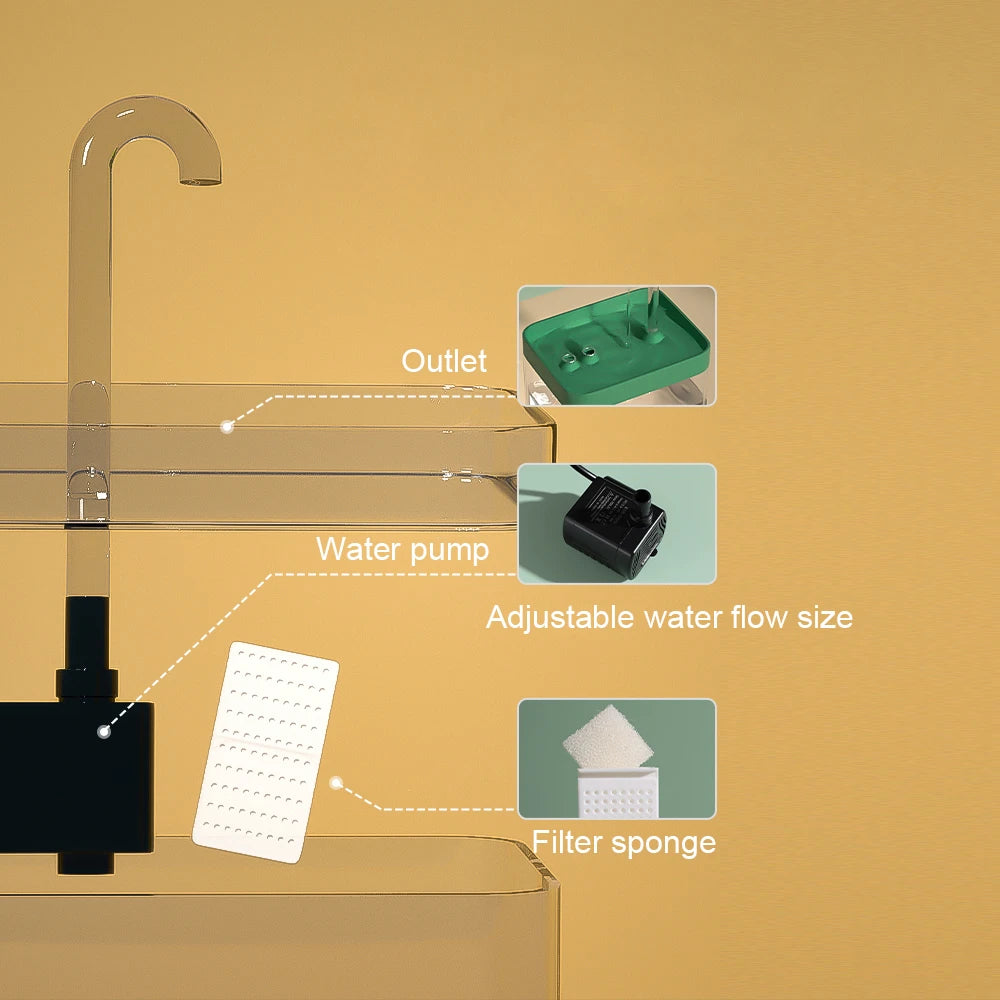 Outlet

Water pump

Adjustable water flow size

Filter sponge