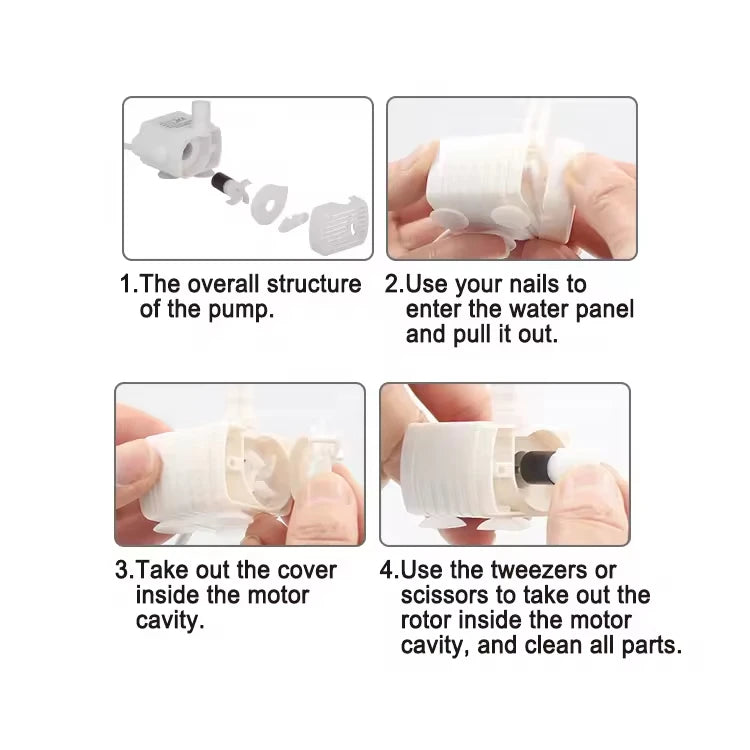 1.The overall structure of the pump.

2.Use your nails to enter the water panel and pull it out.

3.Take out the cover inside the motor cavity.

4.Use the tweezers or scissors to take out the rotor inside the motor cavity, and clean all parts.