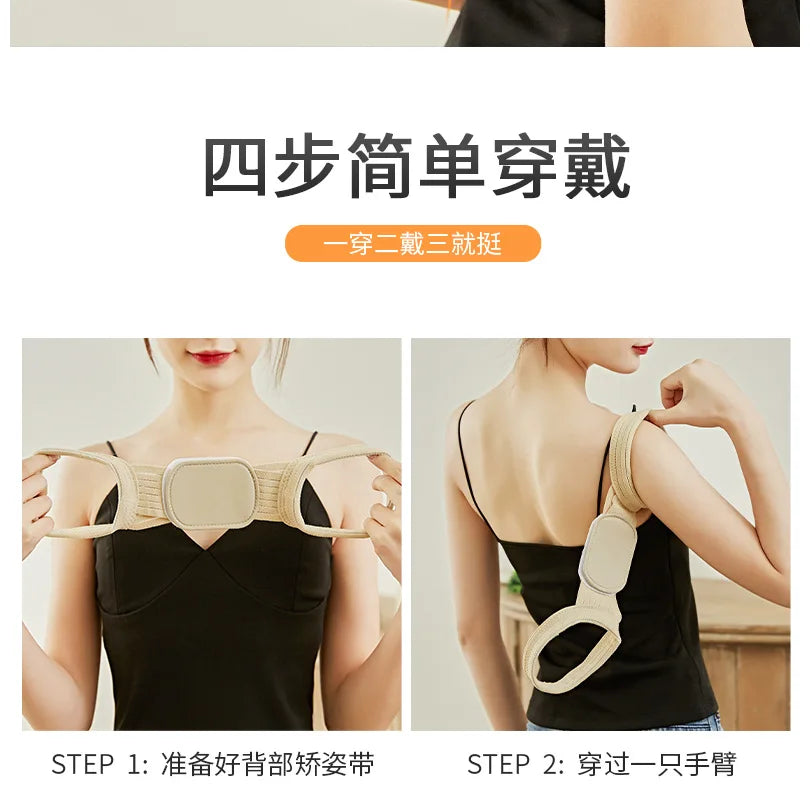 四步简单穿戴

一穿二戴三就挺

STEP 1: 准备好背部矫姿带

STEP 2: 穿过一只手臂