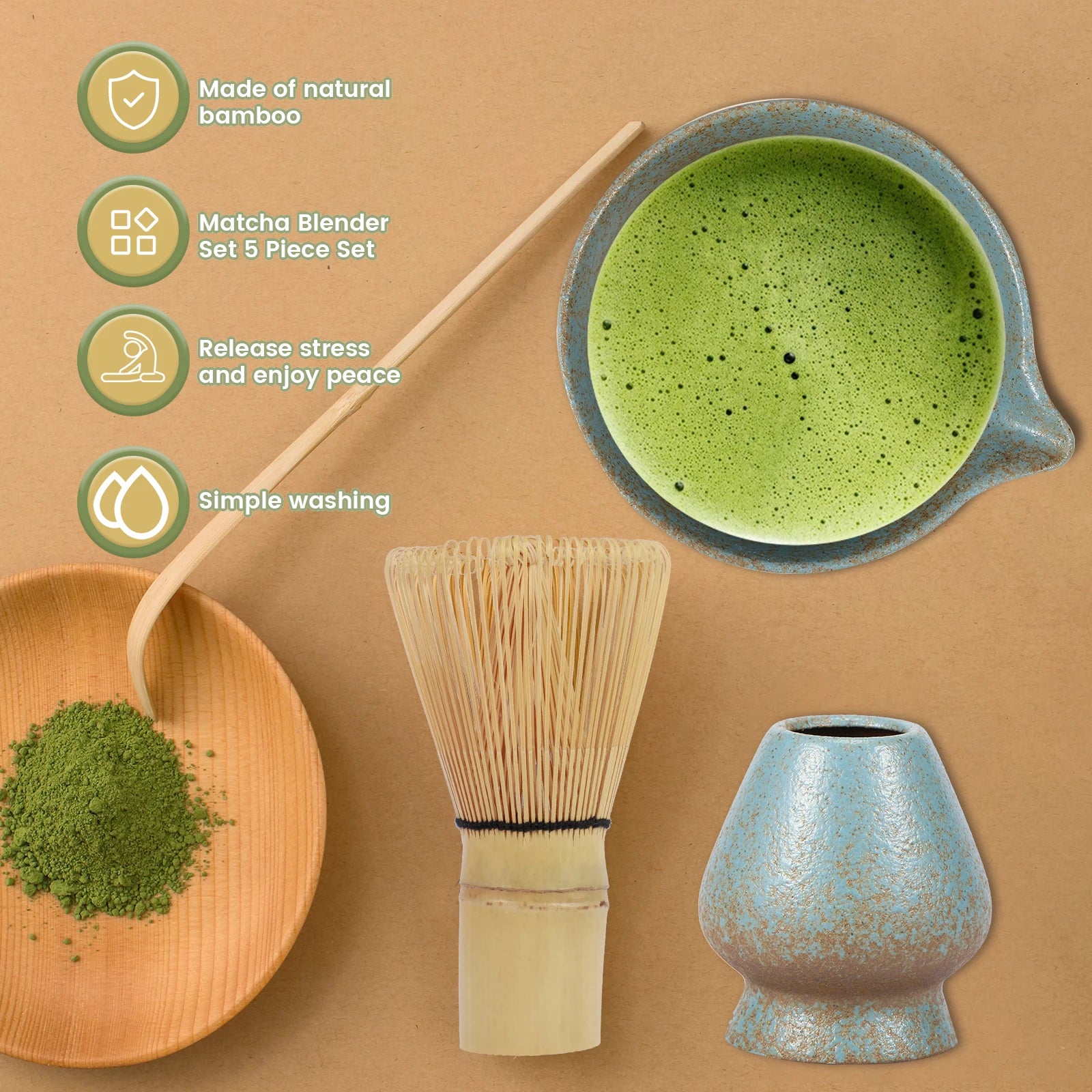 Made of natural bamboo

Matcha Blender Set 5 Piece Set

Release stress and enjoy peace

Simple washing