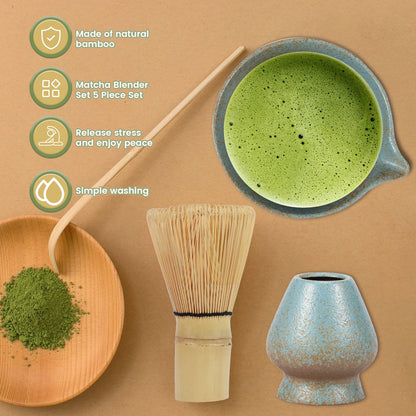 Made of natural bamboo

Matcha Blender Set 5 Piece Set

Release stress and enjoy peace

Simple washing