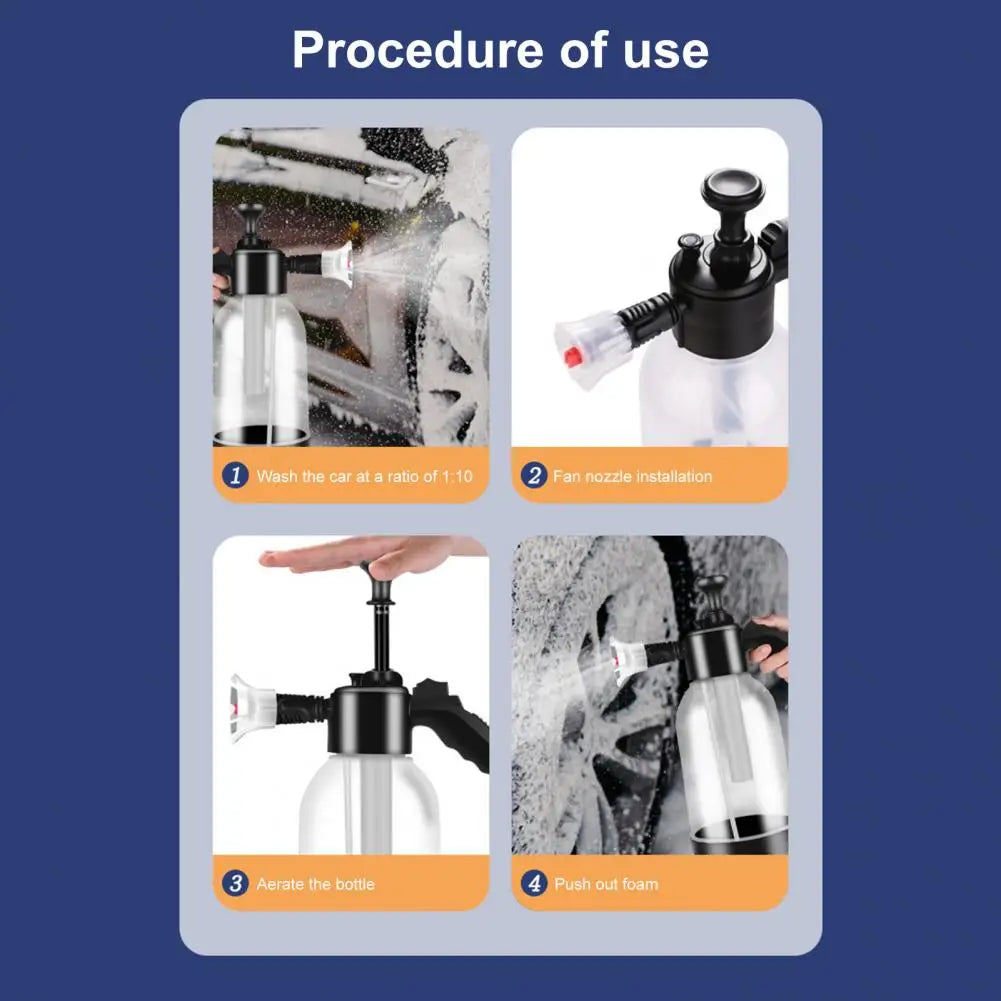 Procedure of use

1 Wash the car at a ratio of 1:10

2 Fan nozzle installation

3 Aerate the bottle

4 Push out foam