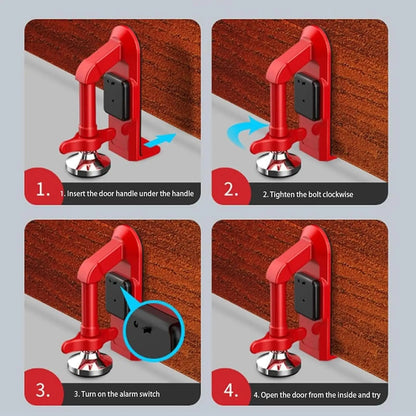 1.

1. Insert the door handle under the handle

2.

2. Tighten the bolt clockwise

3.

3. Turn on the alarm switch

4.

4. Open the door from the inside and try