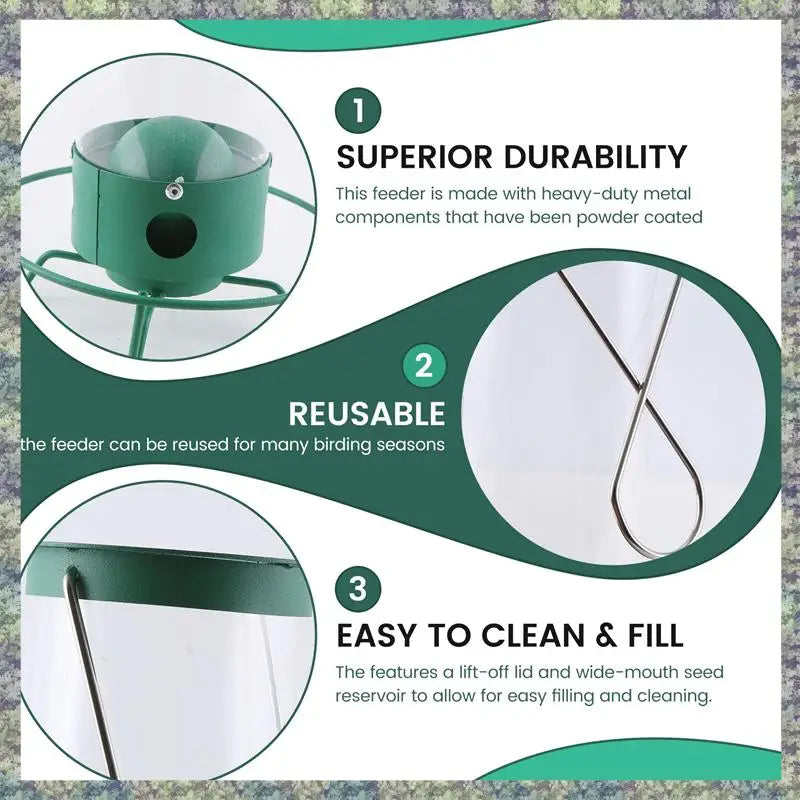 1

SUPERIOR DURABILITY

This feeder is made with heavy-duty metal components that have been powder coated

2

REUSABLE

the feeder can be reused for many birding seasons

3

EASY TO CLEAN & FILL

The features a lift-off lid and wide-mouth seed reservoir to allow for easy filling and cleaning.