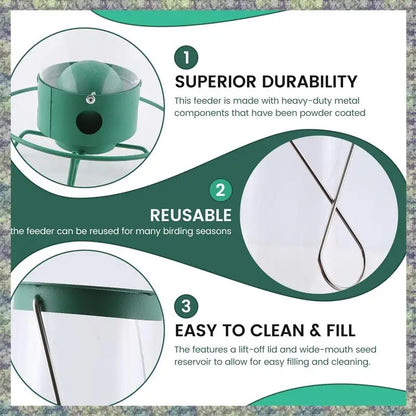 1

SUPERIOR DURABILITY

This feeder is made with heavy-duty metal components that have been powder coated

2

REUSABLE

the feeder can be reused for many birding seasons

3

EASY TO CLEAN & FILL

The features a lift-off lid and wide-mouth seed reservoir to allow for easy filling and cleaning.