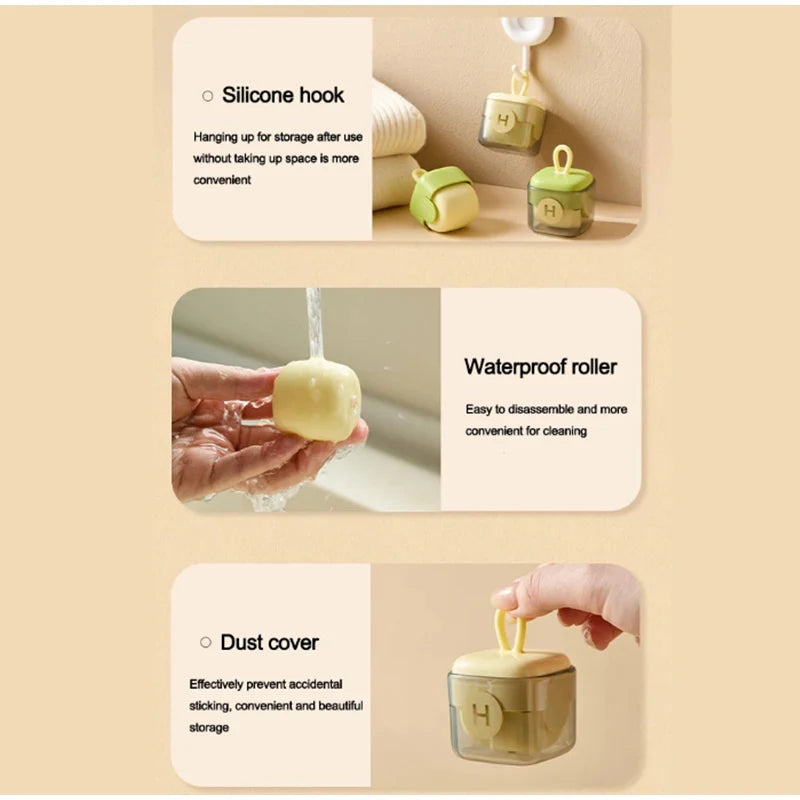 ○ Silicone hook

Hanging up for storage after use without taking up space is more convenient

H

H

Waterproof roller

Easy to disassemble and more convenient for cleaning

○ Dust cover

Effectively prevent accidental sticking, convenient and beautiful storage

H