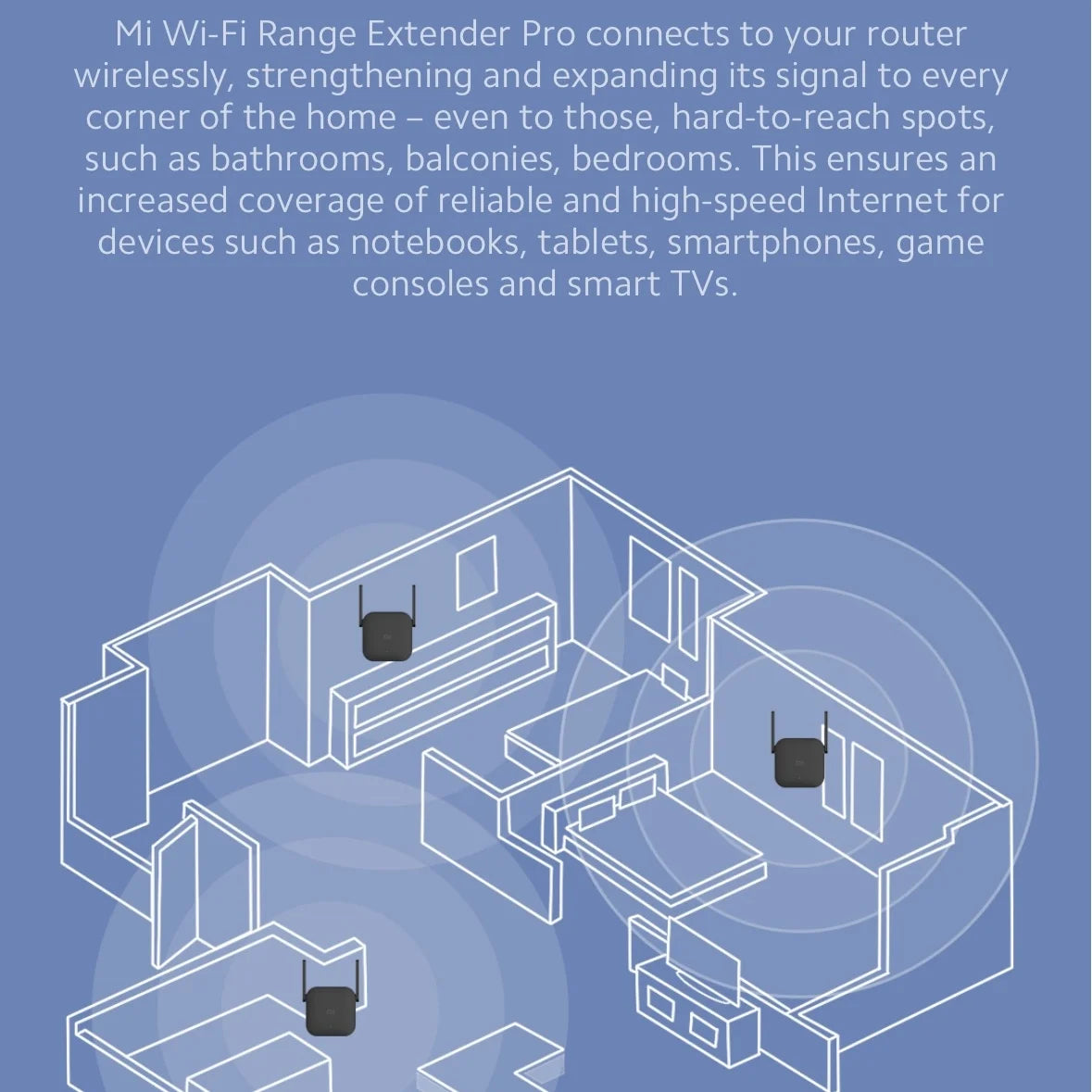 Mi Wi-Fi Range Extender Pro connects to your router wirelessly, strengthening and expanding its signal to every corner of the home – even to those, hard-to-reach spots, such as bathrooms, balconies, bedrooms. This ensures an increased coverage of reliable and high-speed Internet for devices such as notebooks, tablets, smartphones, game consoles and smart TVs.