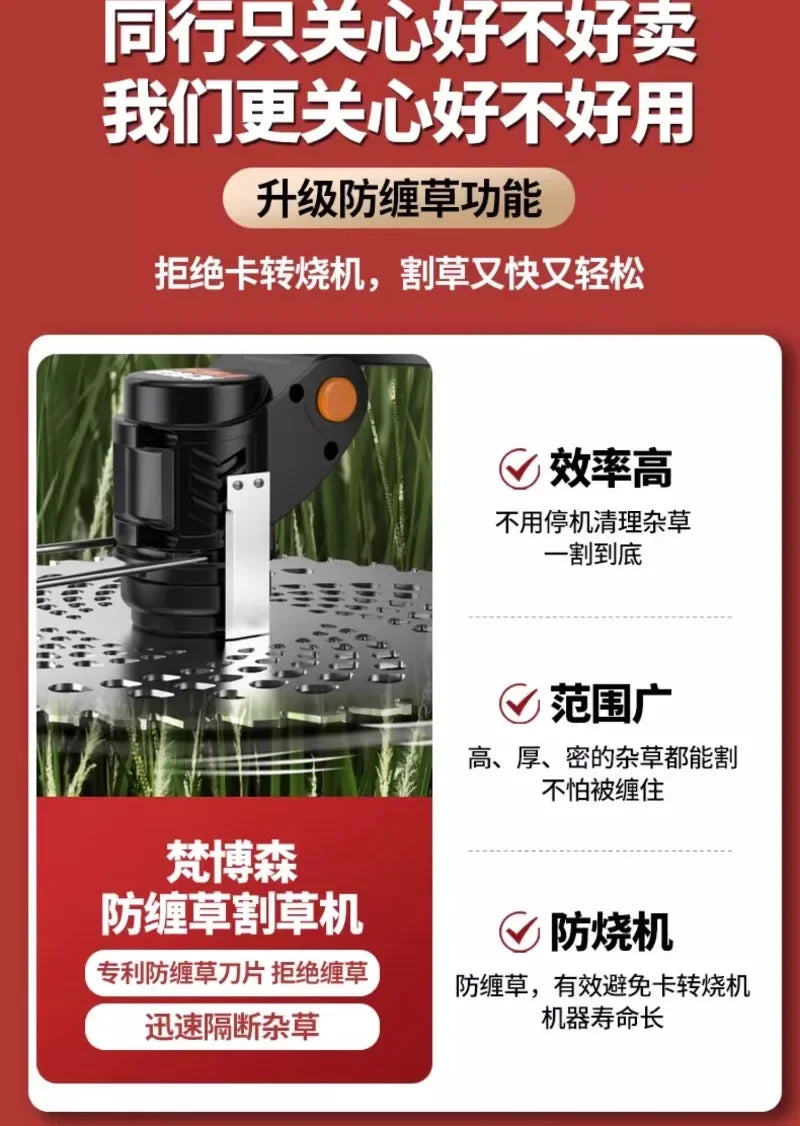 同行只关心好不好卖
我们更关心好不好用

升级防缠草功能

拒绝卡转烧机，割草又快又轻松

梵博森
防缠草割草机

专利防缠草刀片 拒绝缠草

迅速隔断杂草

效率高
不用停机清理杂草
一割到底

范围广
高、厚、密的杂草都能割
不怕被缠住

防烧机
防缠草，有效避免卡转烧机
机器寿命长