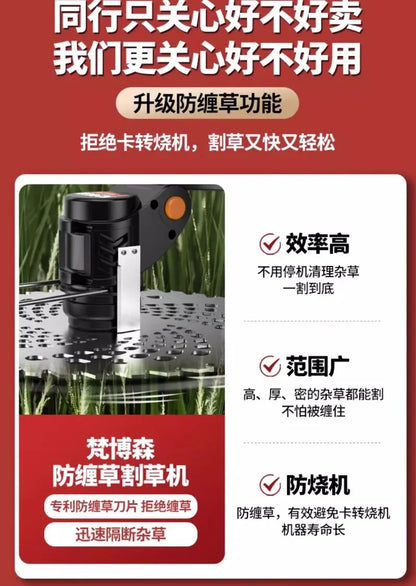 同行只关心好不好卖
我们更关心好不好用

升级防缠草功能

拒绝卡转烧机，割草又快又轻松

梵博森
防缠草割草机

专利防缠草刀片 拒绝缠草

迅速隔断杂草

效率高
不用停机清理杂草
一割到底

范围广
高、厚、密的杂草都能割
不怕被缠住

防烧机
防缠草，有效避免卡转烧机
机器寿命长