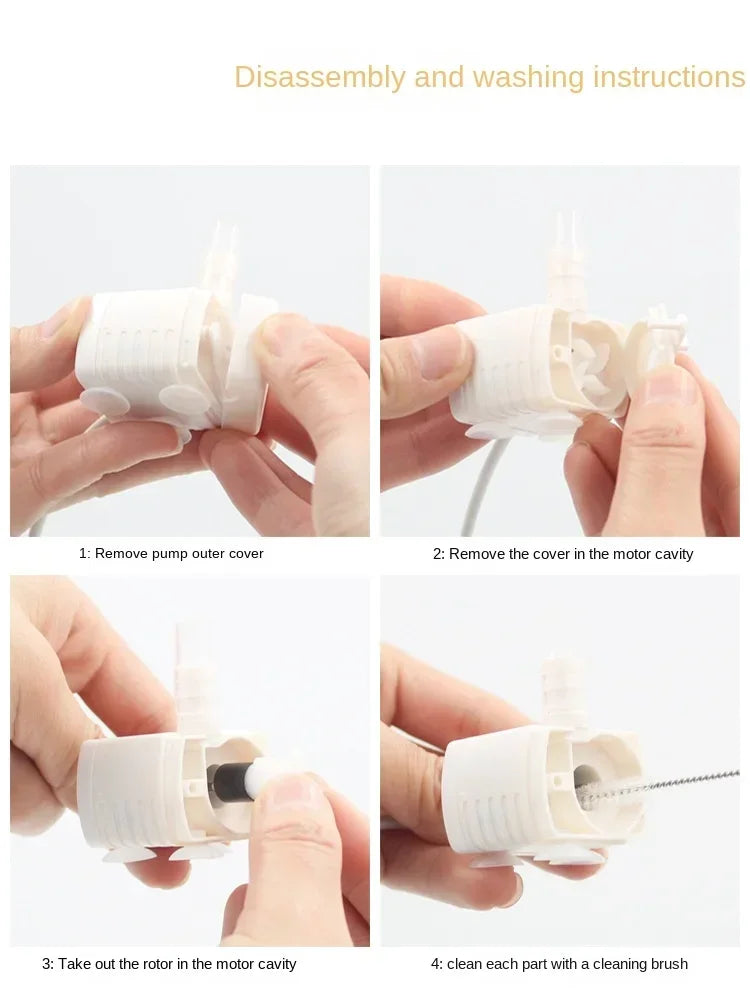 Disassembly and washing instructions

1: Remove pump outer cover

2: Remove the cover in the motor cavity

3: Take out the rotor in the motor cavity

4: clean each part with a cleaning brush