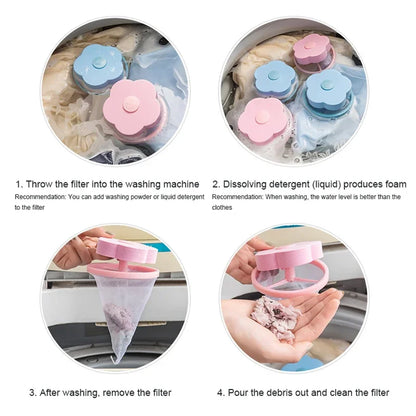 1. Throw the filter into the washing machine

Recommendation: You can add washing powder or liquid detergent to the filter

2. Dissolving detergent (liquid) produces foam

Recommendation: When washing, the water level is better than the clothes

3. After washing, remove the filter

4. Pour the debris out and clean the filter