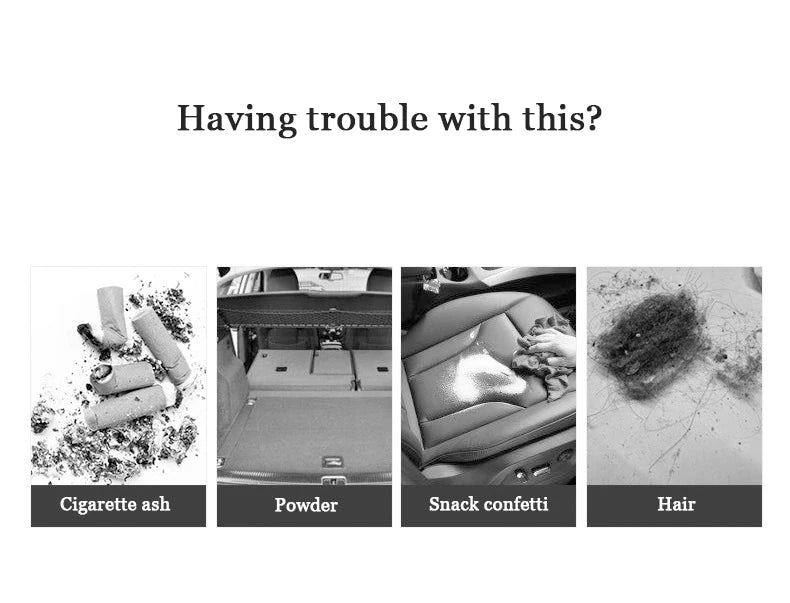 Having trouble with this?

Cigarette ash

Powder

Snack confetti

Hair