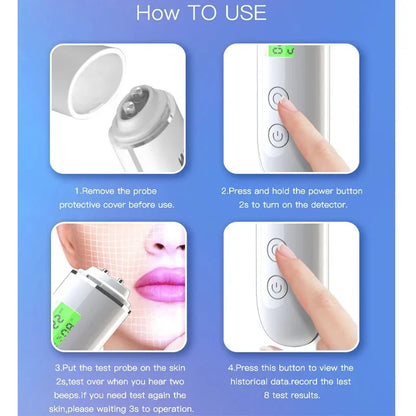 How TO USE

1.Remove the probe protective cover before use.

2.Press and hold the power button 2s to turn on the detector.

3.Put the test probe on the skin 2s,test over when you hear two beeps.if you need test again the skin,please waiting 3s to operation.

4.Press this button to view the historical data.record the last 8 test results.