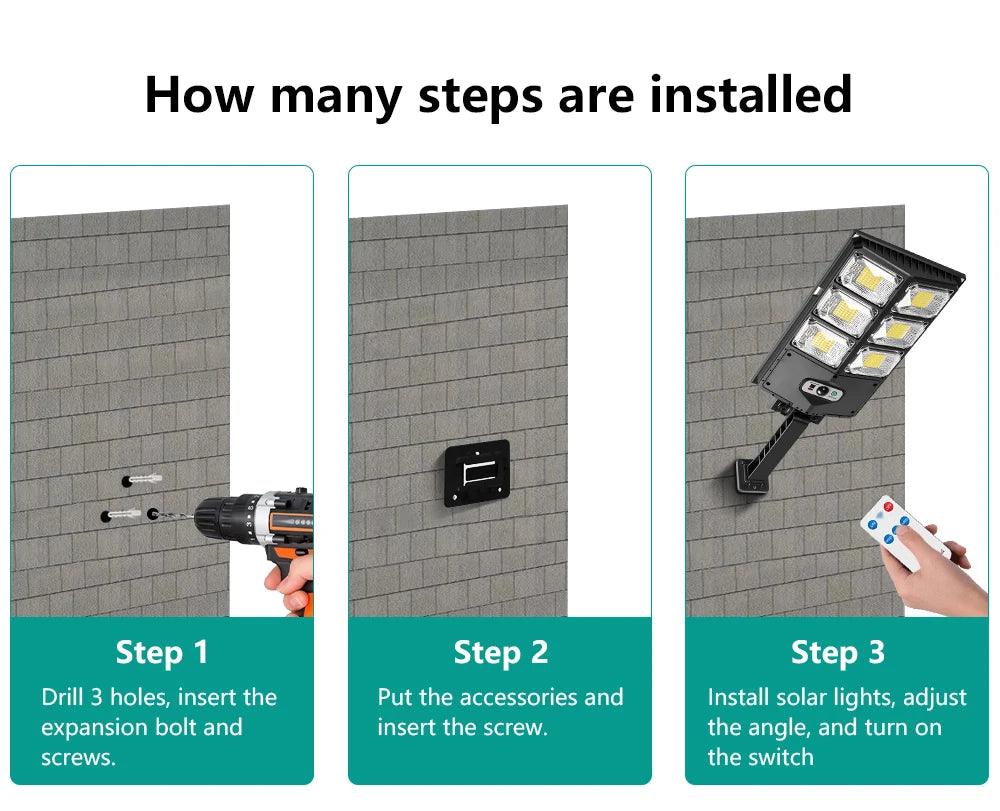 How many steps are installed

Step 1
Drill 3 holes, insert the expansion bolt and screws.

Step 2
Put the accessories and insert the screw.

Step 3
Install solar lights, adjust the angle, and turn on the switch