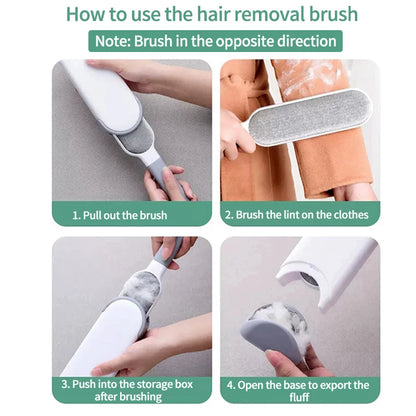 How to use the hair removal brush

Note: Brush in the opposite direction

1. Pull out the brush

2. Brush the lint on the clothes

3. Push into the storage box after brushing

4. Open the base to export the fluff