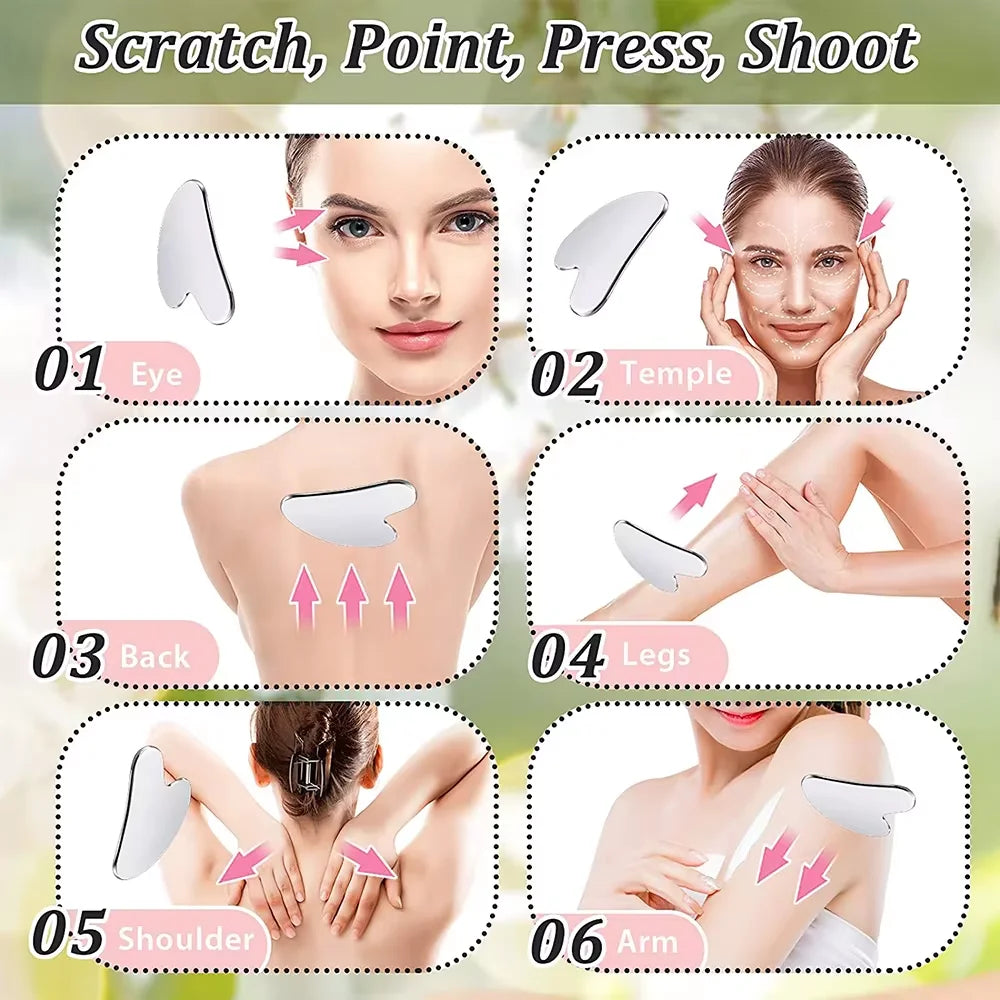 Scratch, Point, Press, Shoot

01 Eye

02 Temple

03 Back

04 Legs

05 Shoulder

06 Arm