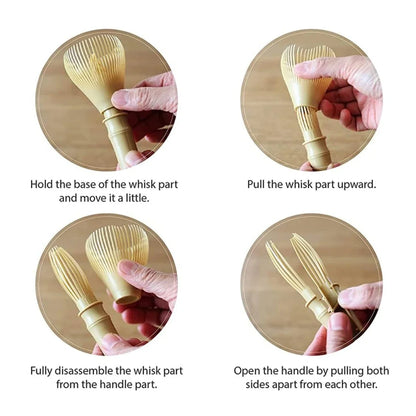 Hold the base of the whisk part and move it a little.

Pull the whisk part upward.

Fully disassemble the whisk part from the handle part.

Open the handle by pulling both sides apart from each other.