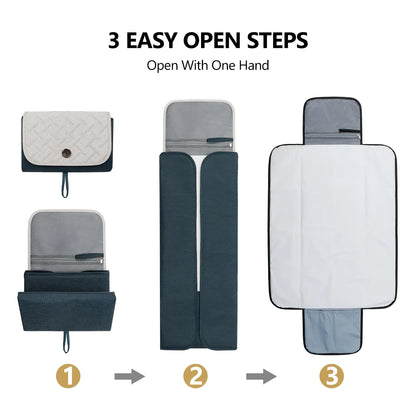 3 EASY OPEN STEPS
Open With One Hand

1

2

3