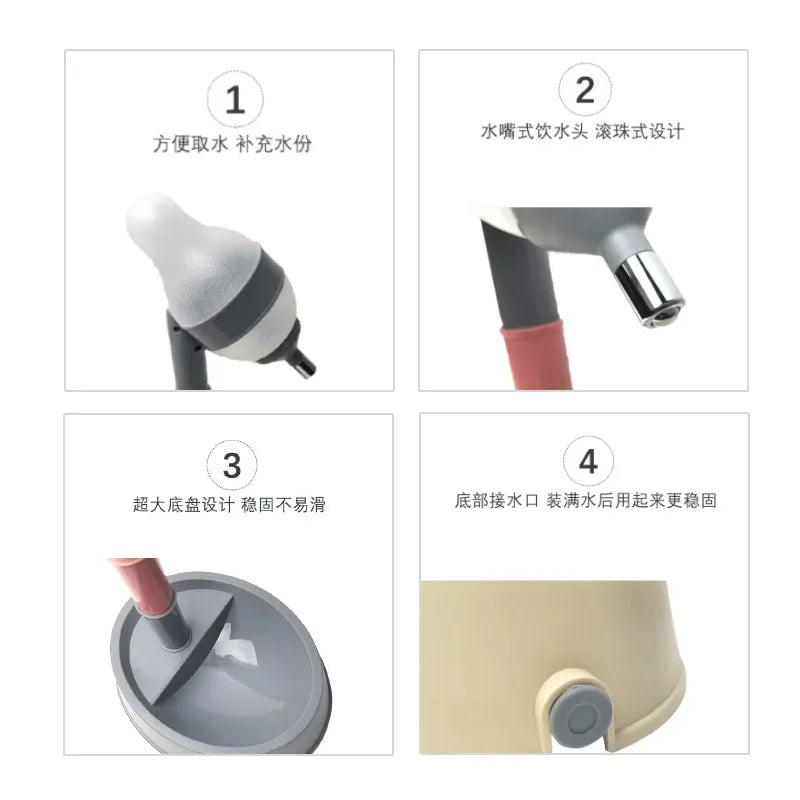 1
方便取水 补充水份

2
水嘴式饮水头 滚珠式设计

3
超大底盘设计 稳固不易滑

4
底部接水口 装满水后用起来更稳固