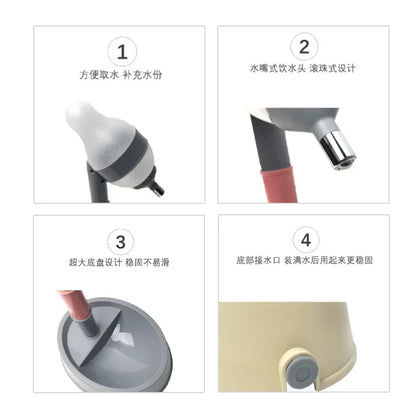 1

方便取水 补充水份

2

水嘴式饮水头 滚珠式设计

3

超大底盘设计 稳固不易滑

4

底部接水口 装满水后用起来更稳固