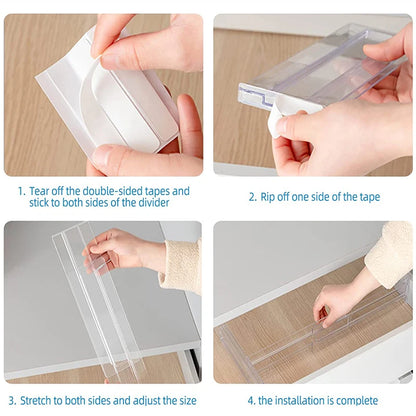 1. Tear off the double-sided tapes and stick to both sides of the divider

2. Rip off one side of the tape

3. Stretch to both sides and adjust the size

4. the installation is complete