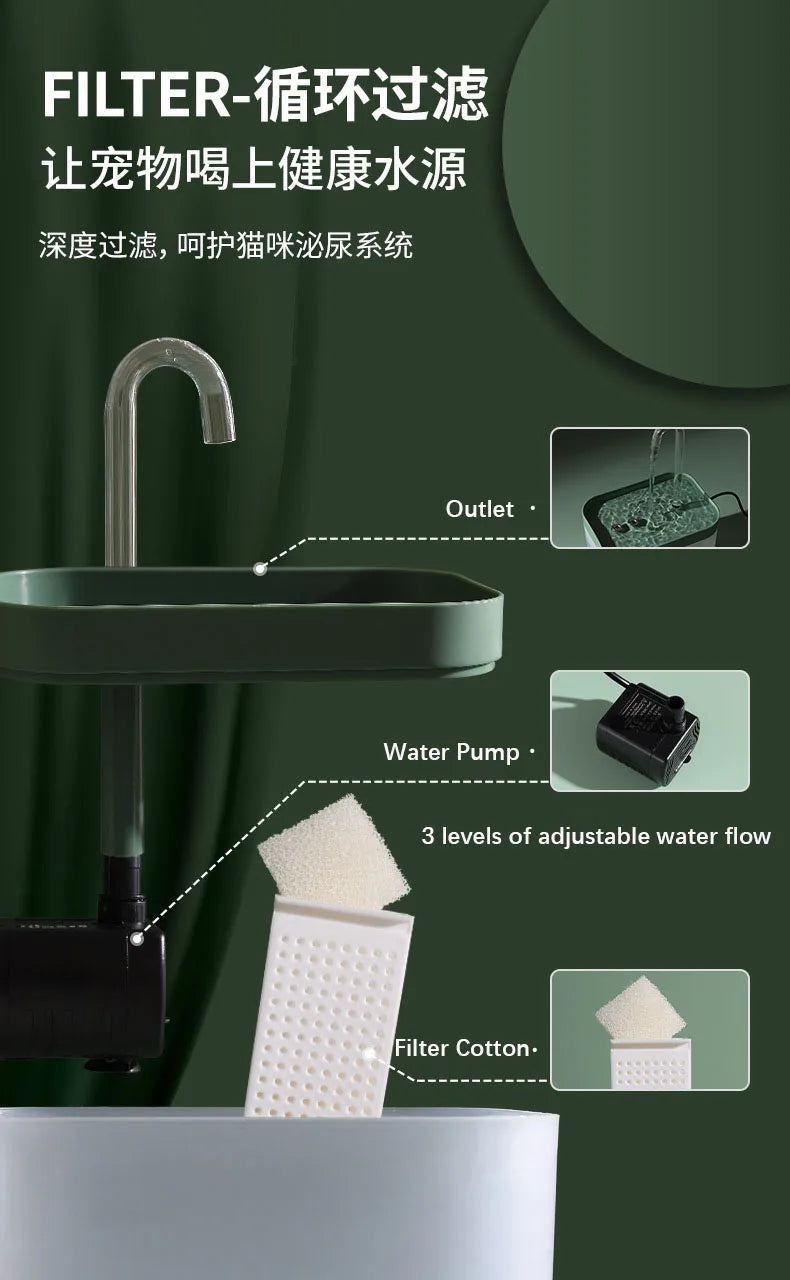 FILTER-循环过滤
让宠物喝上健康水源

深度过滤，呵护猫咪泌尿系统

Outlet ·

Water Pump ·

3 levels of adjustable water flow

Filter Cotton·