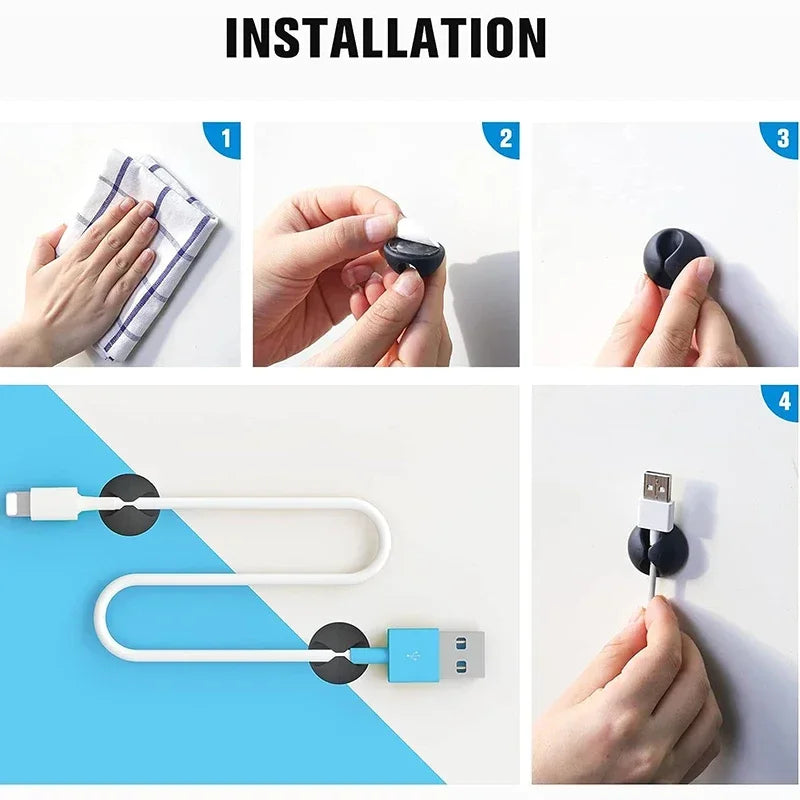 INSTALLATION

1

2

3

4