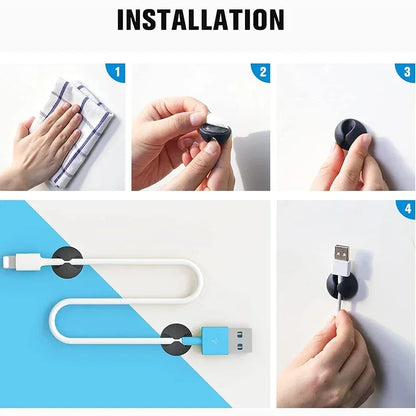 INSTALLATION

1

2

3

4