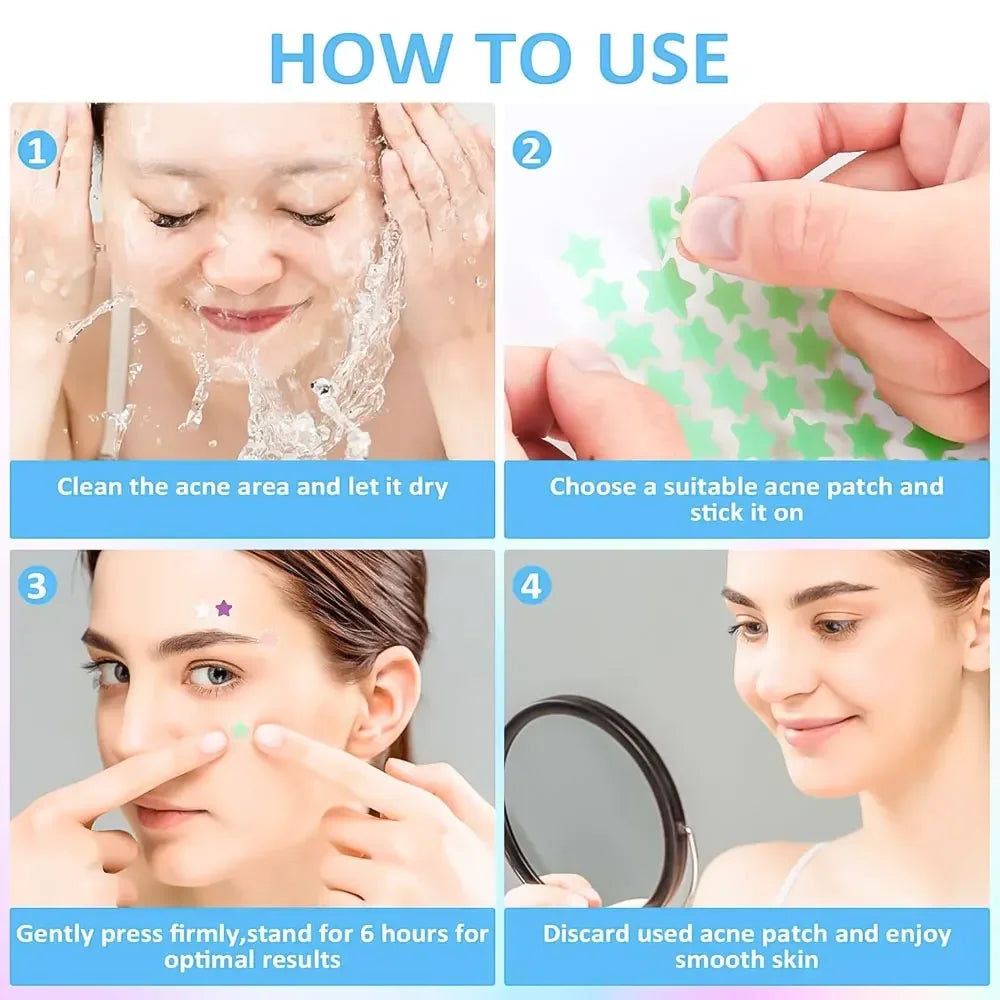 HOW TO USE

1

Clean the acne area and let it dry

2

Choose a suitable acne patch and stick it on

3

Gently press firmly,stand for 6 hours for optimal results

4

Discard used acne patch and enjoy smooth skin