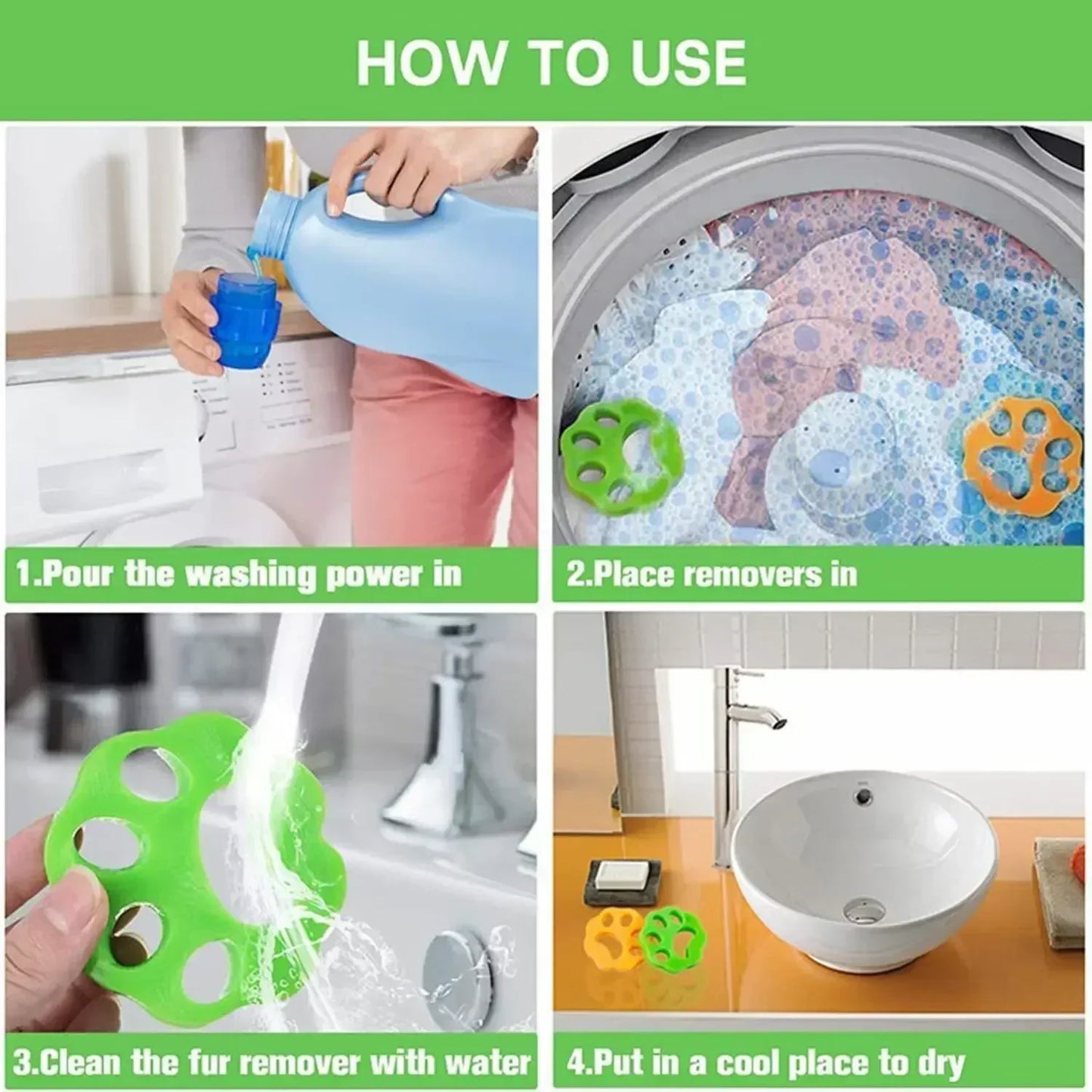 HOW TO USE

1.Pour the washing power in

2.Place removers in

3.Clean the fur remover with water

4.Put in a cool place to dry