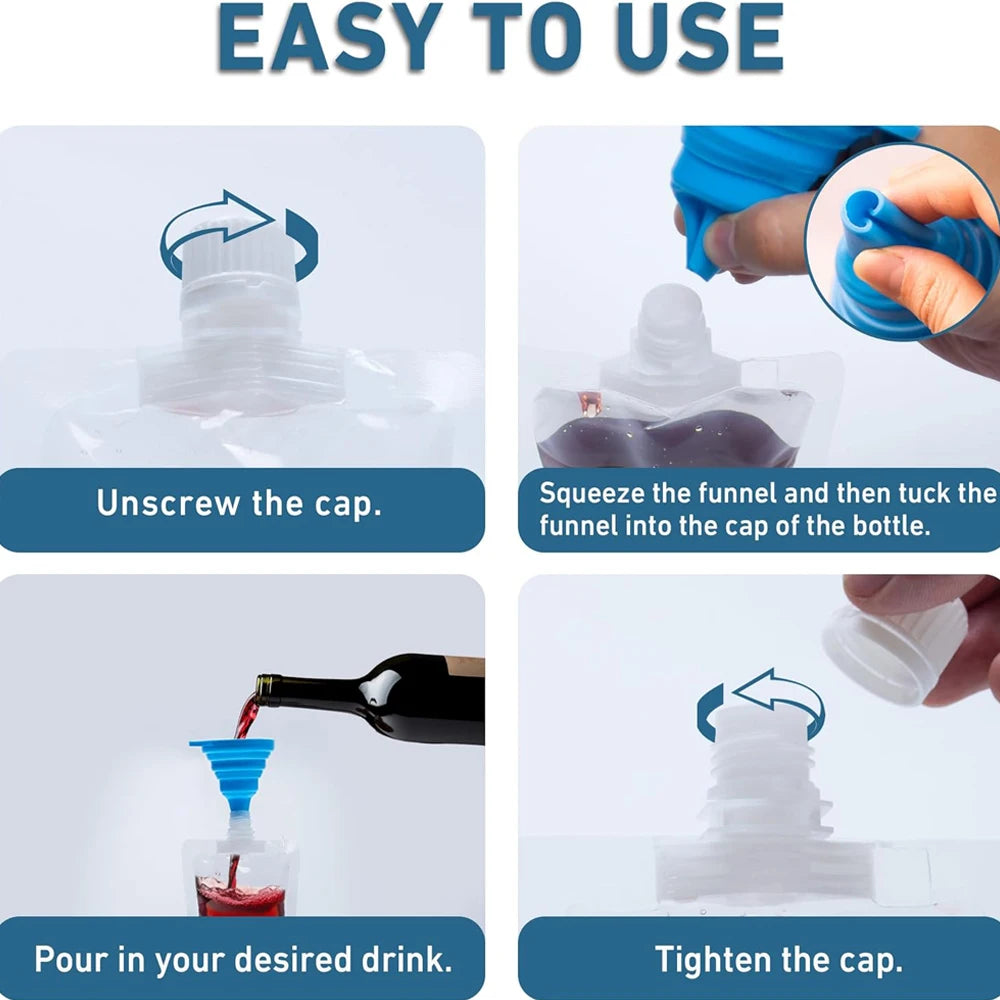 EASY TO USE

Unscrew the cap.

Squeeze the funnel and then tuck the funnel into the cap of the bottle.

Pour in your desired drink.

Tighten the cap.