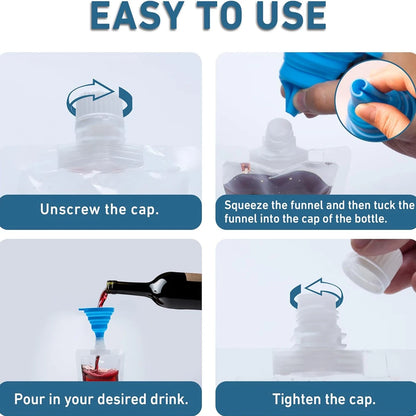 EASY TO USE

Unscrew the cap.

Squeeze the funnel and then tuck the funnel into the cap of the bottle.

Pour in your desired drink.

Tighten the cap.