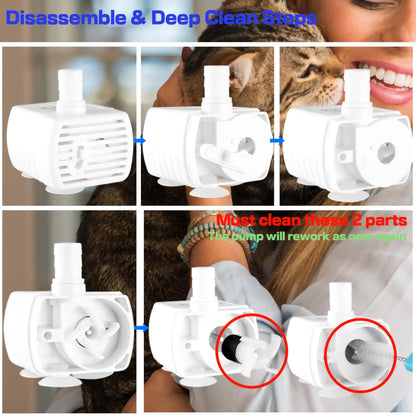 Disassemble & Deep Clean Steps

Must clean these 2 parts
The pump will rework as new again