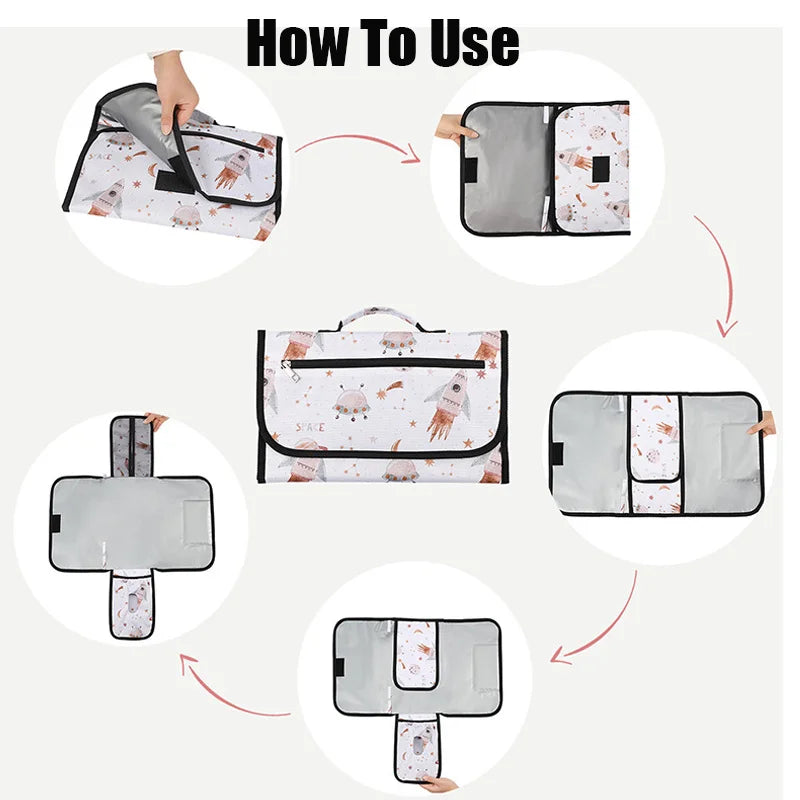 How To Use

SPACE

SPACE