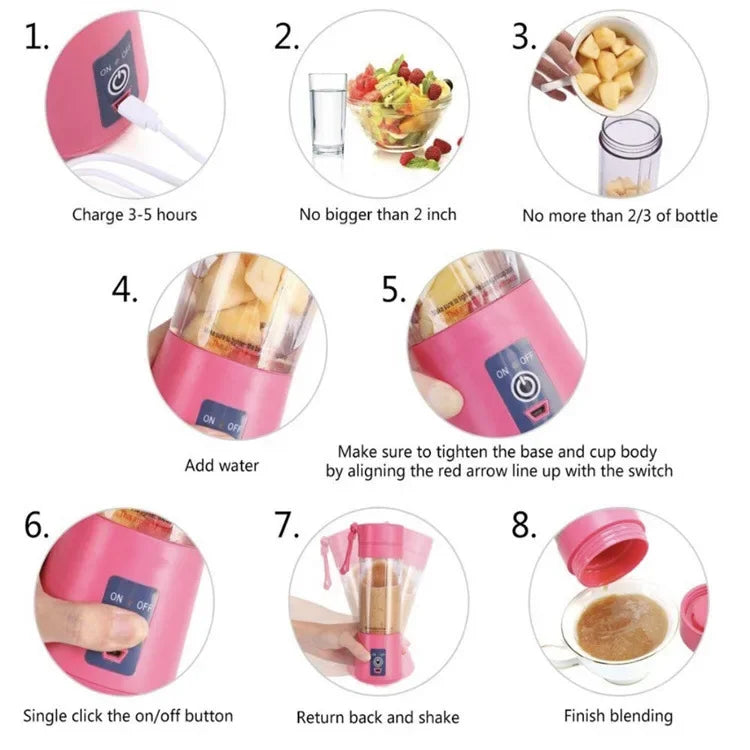 1.

ON OFF

Charge 3-5 hours

2.

No bigger than 2 inch

3.

No more than 2/3 of bottle

4.

ON OFF

Add water

5.

ON OFF

Make sure to tighten the base and cup body by aligning the red arrow line up with the switch

6.

ON OFF

Single click the on/off button

7.

Return back and shake

8.

Finish blending