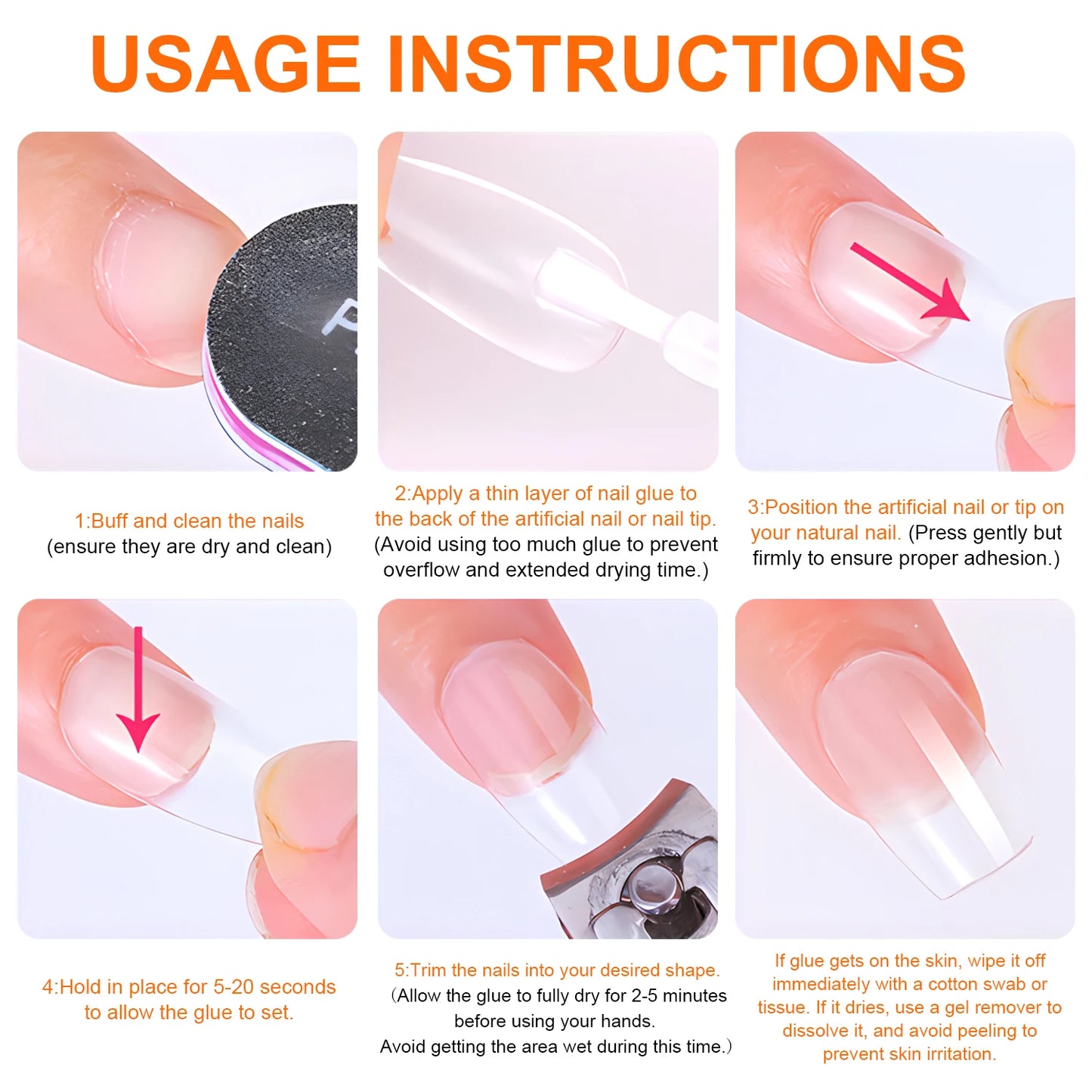 USAGE INSTRUCTIONS

1:Buff and clean the nails
(ensure they are dry and clean)

2:Apply a thin layer of nail glue to the back of the artificial nail or nail tip. (Avoid using too much glue to prevent overflow and extended drying time.)

3:Position the artificial nail or tip on your natural nail. (Press gently but firmly to ensure proper adhesion.)

4:Hold in place for 5-20 seconds to allow the glue to set.

5:Trim the nails into your desired shape. (Allow the glue to fully dry for 2-5 minutes before using your hands. Avoid getting the area wet during this time.)

If glue gets on the skin, wipe it off immediately with a cotton swab or tissue. If it dries, use a gel remover to dissolve it, and avoid peeling to prevent skin irritation.