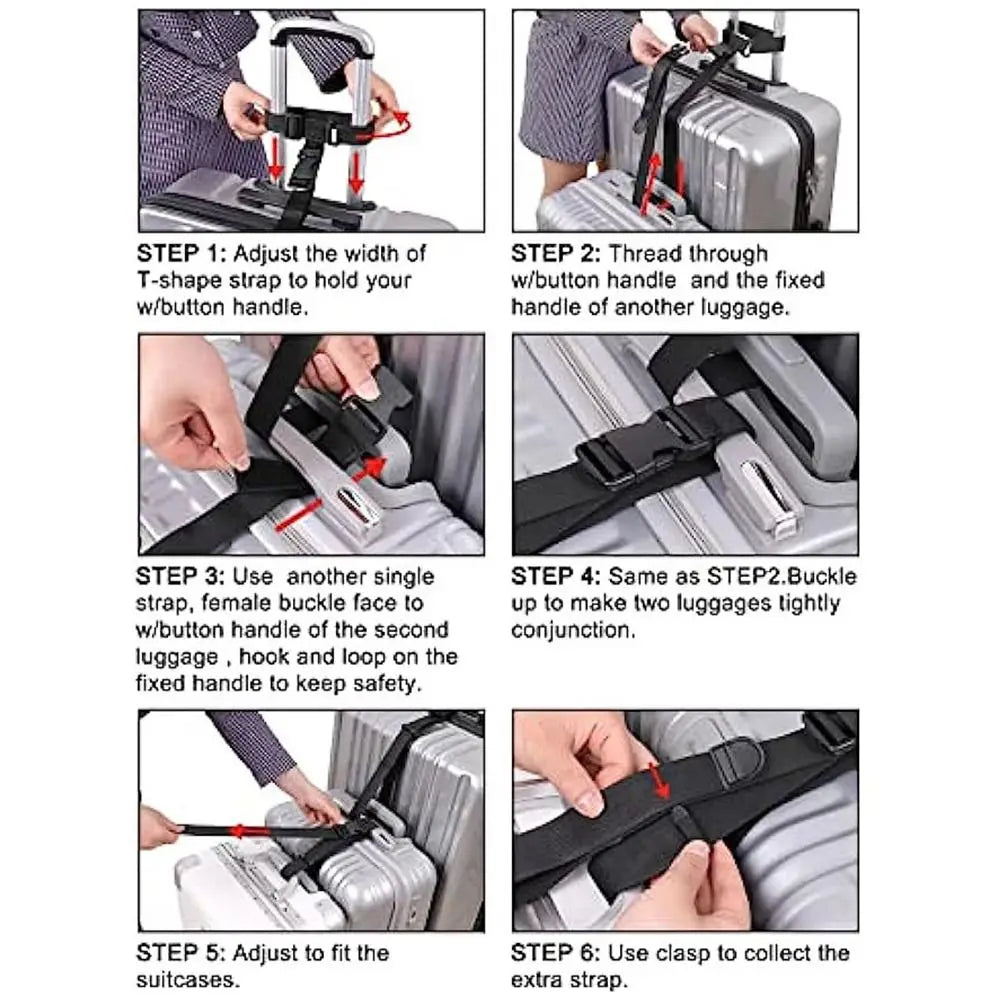 STEP 1: Adjust the width of T-shape strap to hold your w/button handle.

STEP 2: Thread through w/button handle  and the fixed handle of another luggage.

STEP 3: Use  another single strap, female buckle face to w/button handle of the second luggage , hook and loop on the fixed handle to keep safety.

STEP 4: Same as STEP2.Buckle up to make two luggages tightly conjunction.

STEP 5: Adjust to fit the suitcases.

STEP 6: Use clasp to collect the extra strap.