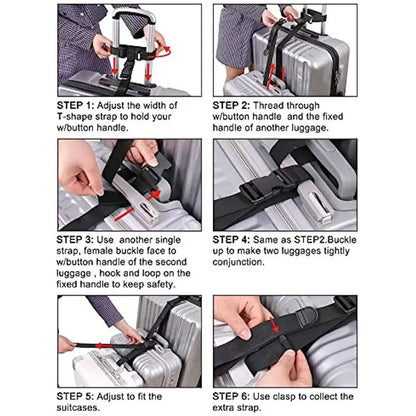 STEP 1: Adjust the width of T-shape strap to hold your w/button handle.

STEP 2: Thread through w/button handle and the fixed handle of another luggage.

STEP 3: Use another single strap, female buckle face to w/button handle of the second luggage , hook and loop on the fixed handle to keep safety.

STEP 4: Same as STEP2.Buckle up to make two luggages tightly conjunction.

STEP 5: Adjust to fit the suitcases.

STEP 6: Use clasp to collect the extra strap.