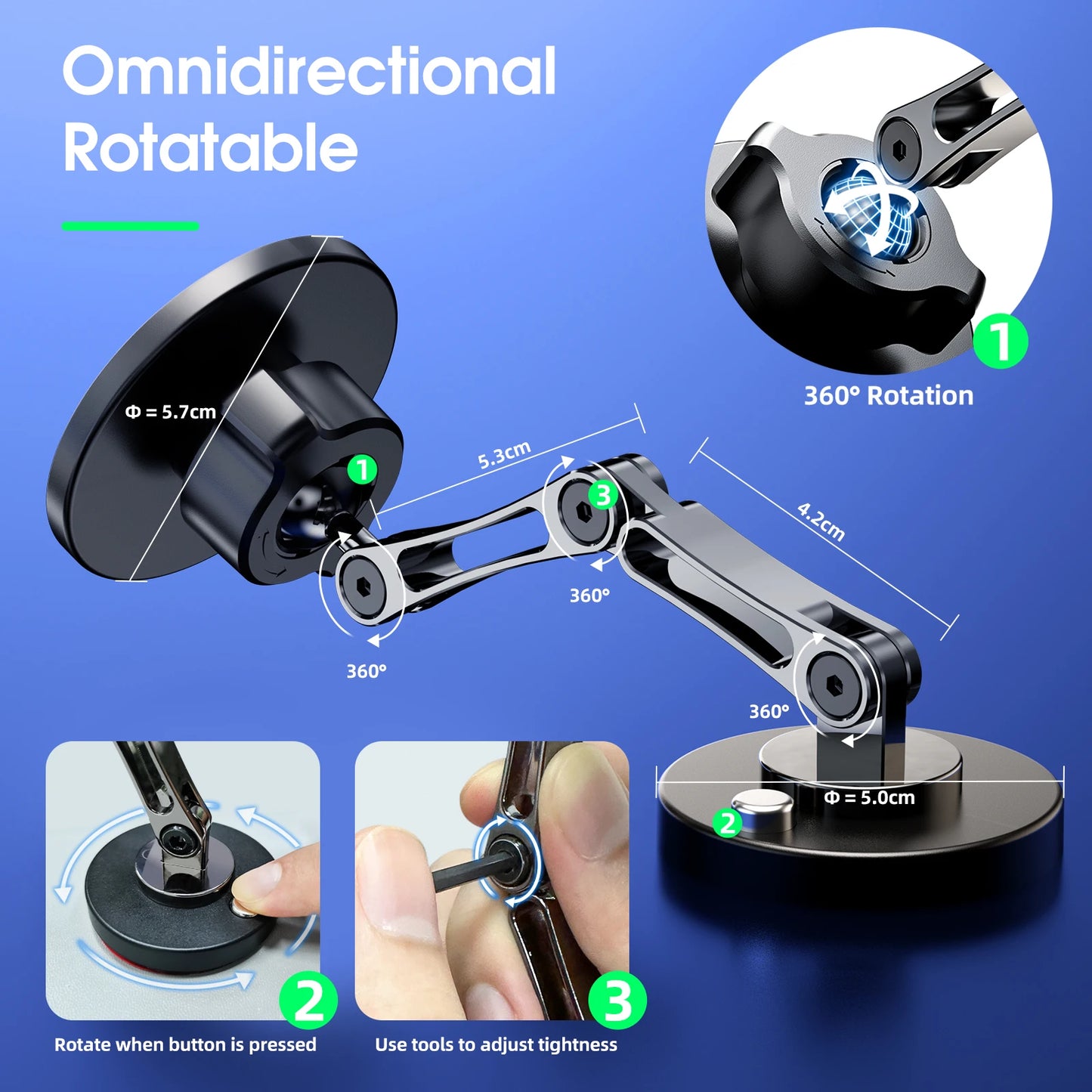 Omnidirectional Rotatable

1

360° Rotation

Φ = 5.7cm

1

5.3cm

3

4.2cm

360°

360°

360°

Φ = 5.0cm

2

2

Rotate when button is pressed

3

Use tools to adjust tightness