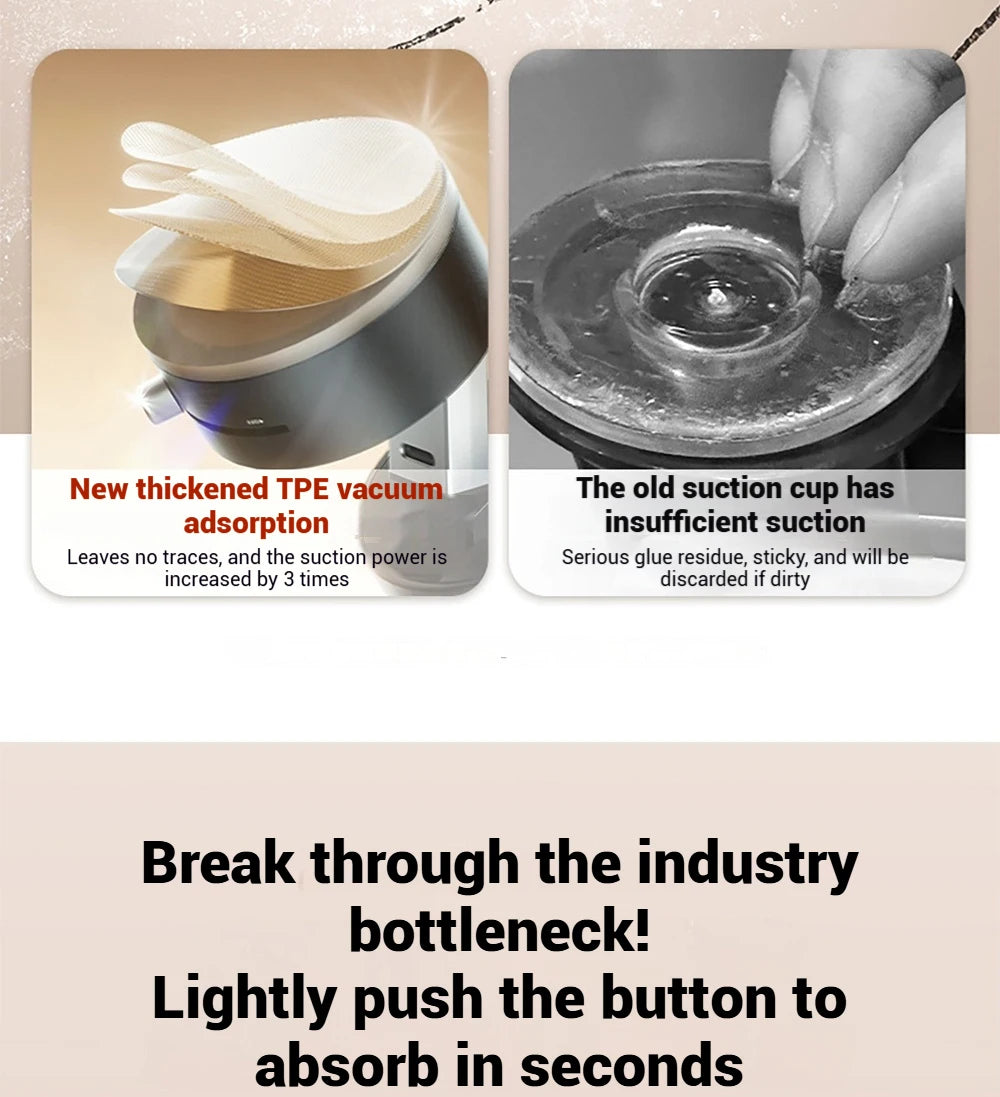 New thickened TPE vacuum adsorption
Leaves no traces, and the suction power is increased by 3 times

The old suction cup has insufficient suction
Serious glue residue, sticky, and will be discarded if dirty

Break through the industry bottleneck!
Lightly push the button to absorb in seconds